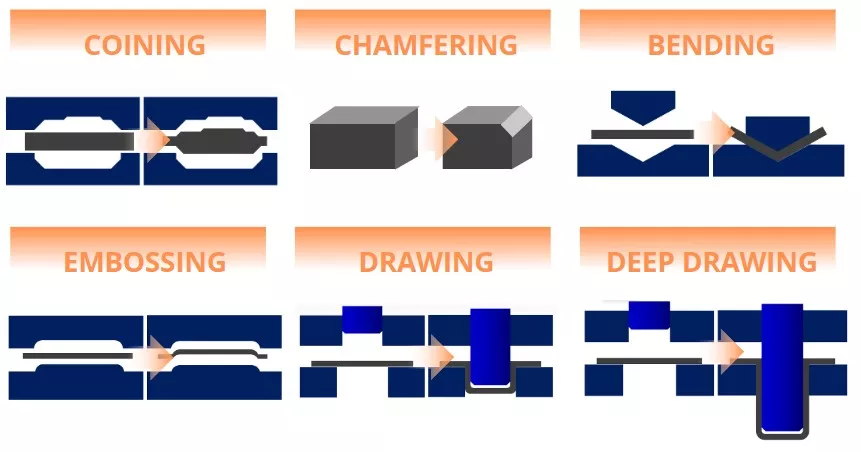 COINING

CHAMFERING

BENDING

EMBOSSING

DRAWING

DEEP DRAWING